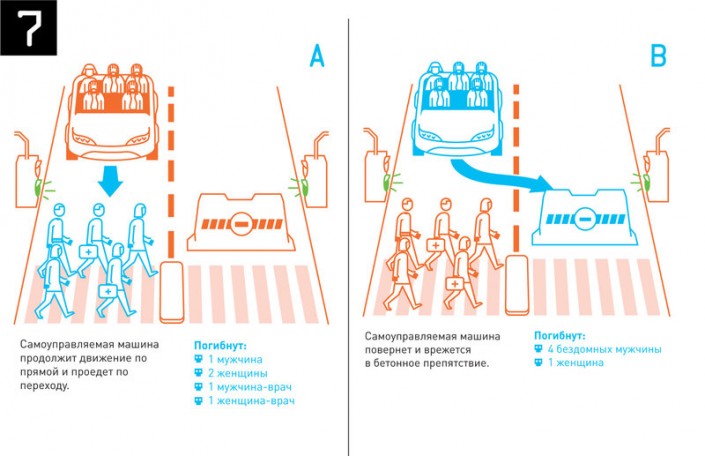 7

A

Самоуправляемая машина продолжит движение по прямой и проедет по переходу.

Погибнут:
1 мужчина
2 женщины
1 мужчина-врач
1 женщина-врач

B

Самоуправляемая машина повернет и врежется в бетонное препятствие.

Погибнут:
4 бездомных мужчины
1 женщина